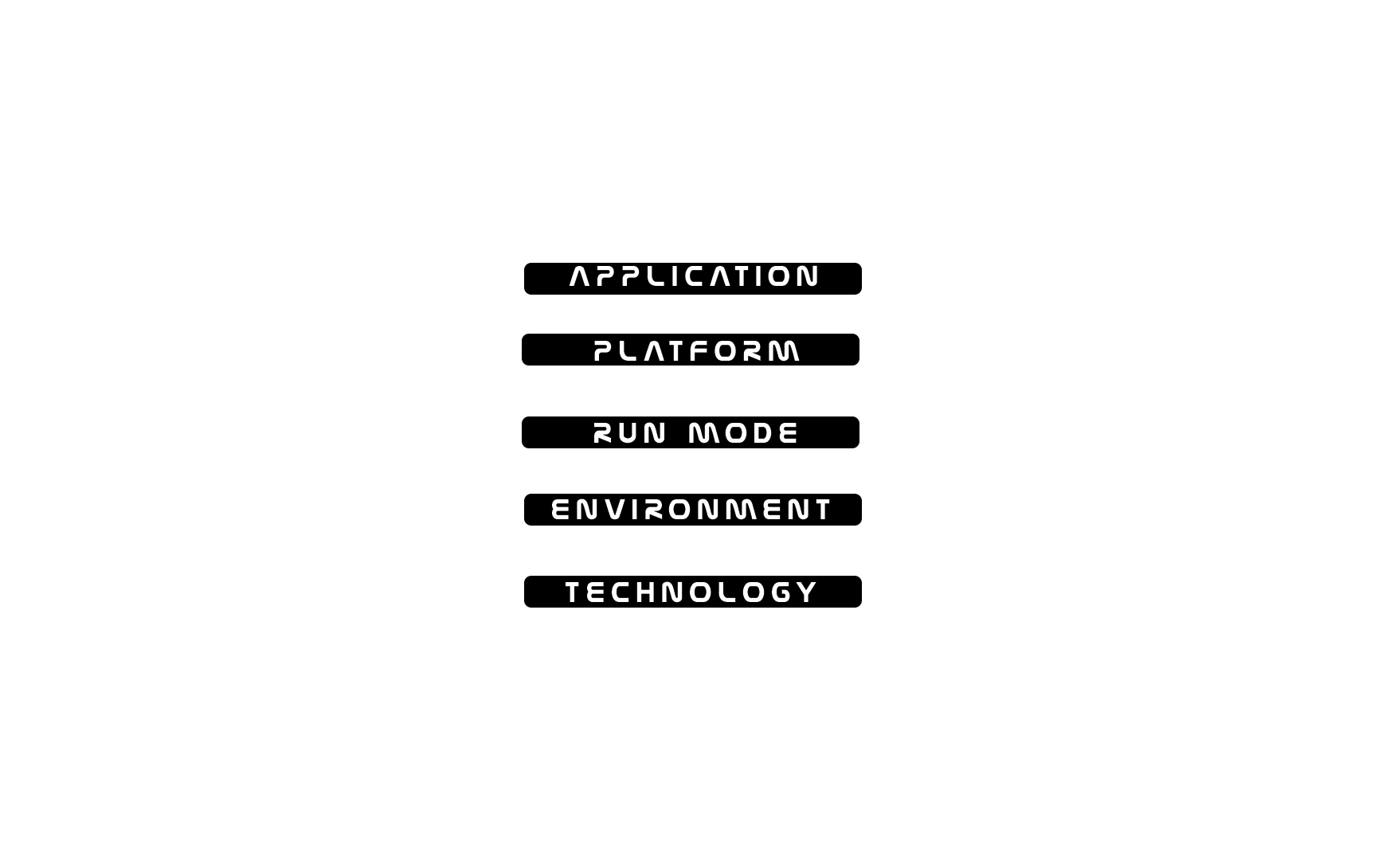 APPLICATION

PLATFORM

RUN MODE

ENVIRONMENT

TECHNOLOGY